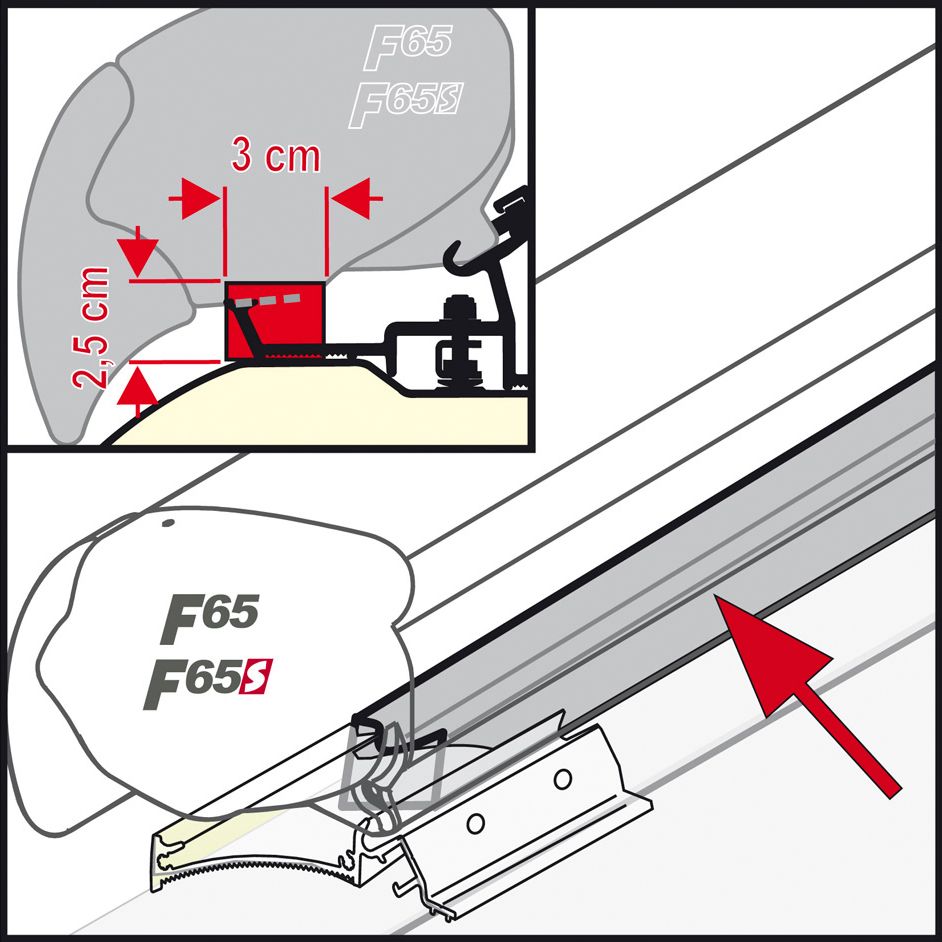 F65
F65S
3 cm
2,5 cm
F65
F65S