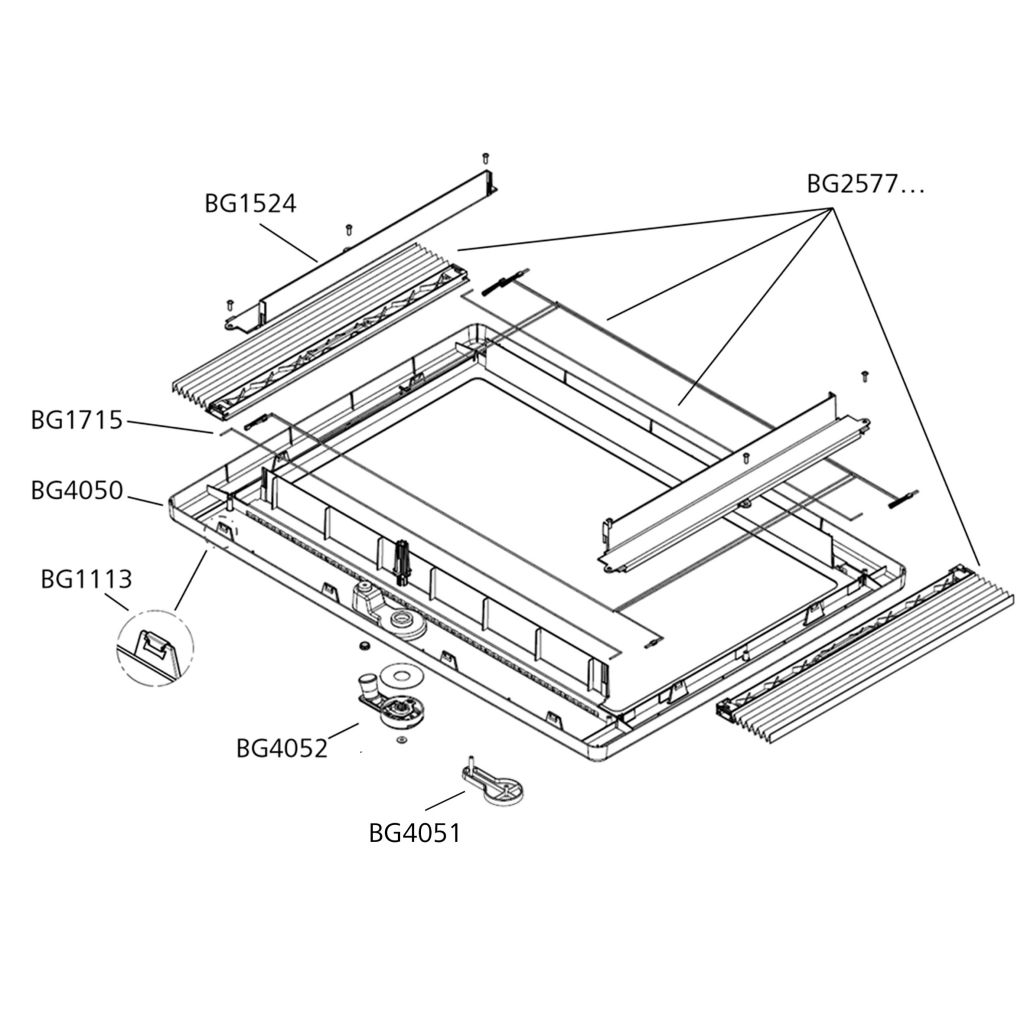 BG1524

BG2577...

BG1715

BG4050

BG1113

BG4052

BG4051