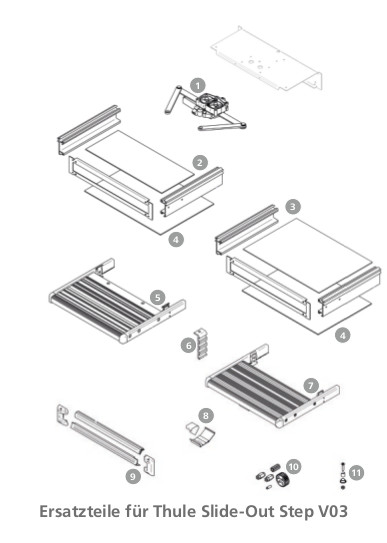 1
2
3
4
4
5
6
7
8
9
10
11

Ersatzteile für Thule Slide-Out Step V03