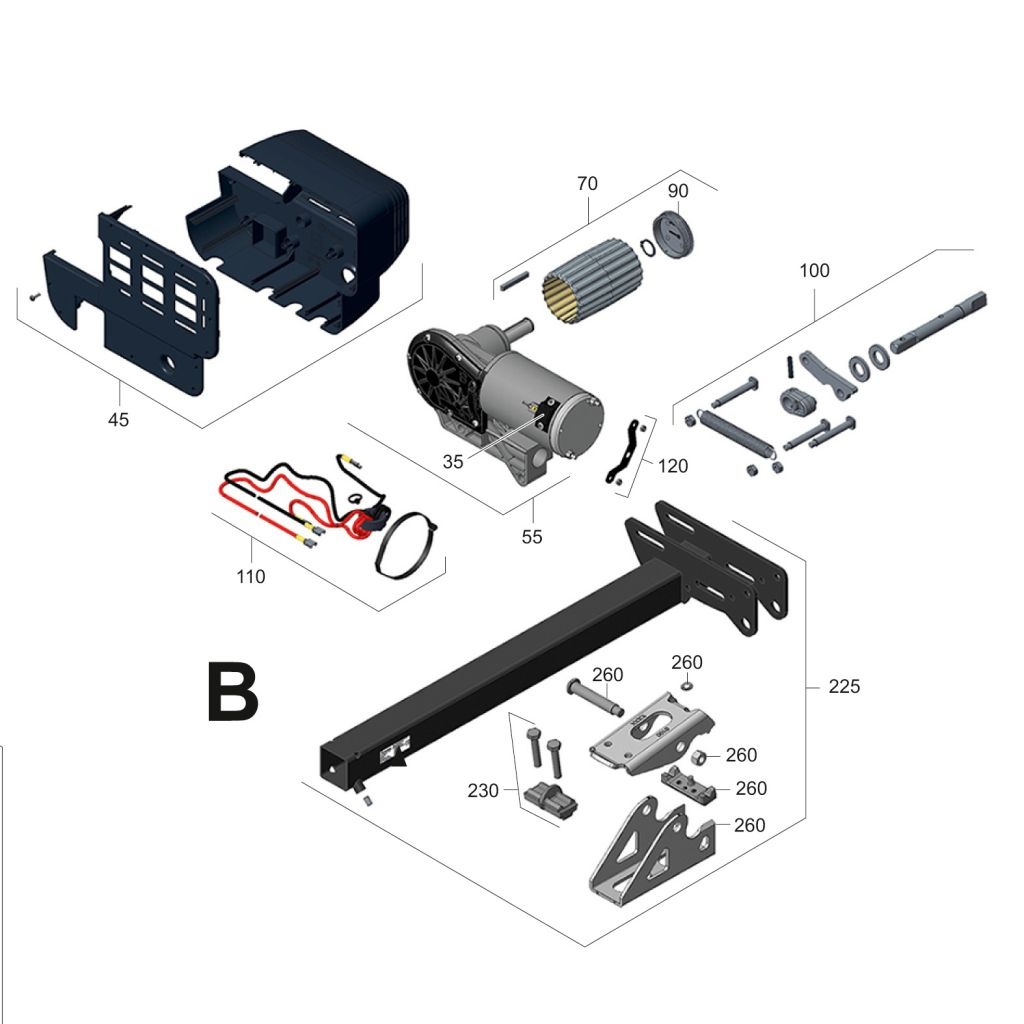 70
90
100
45
35
120
55
110
B
260
260
225
260
230
260
260